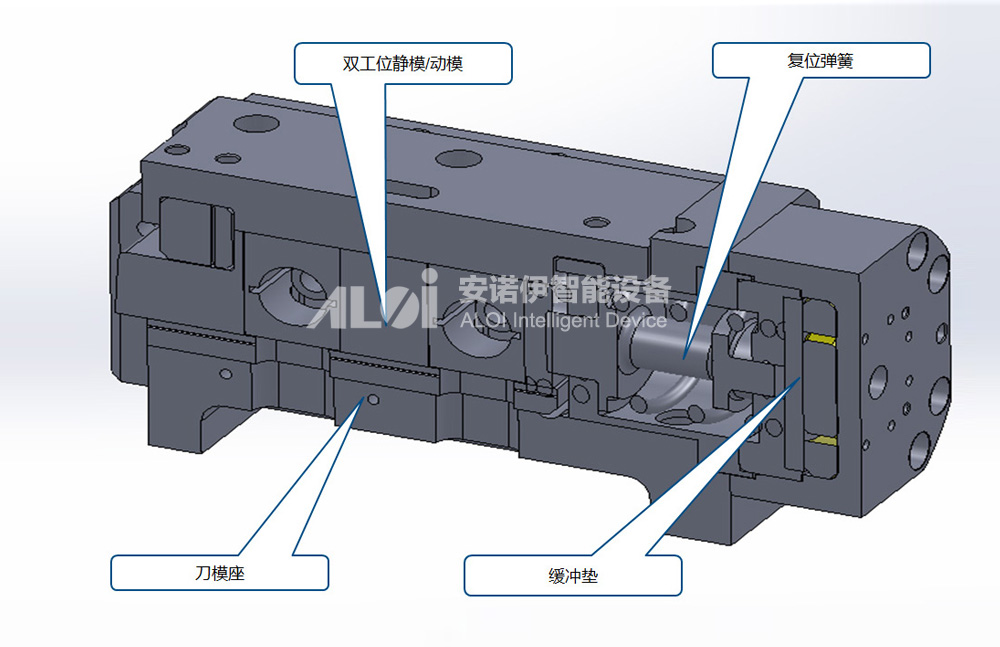 双工位静模/动模

复位弹簧

ALOI 安诺伊智能设备
ALOI Intelligent Device

刀模座

缓冲垫